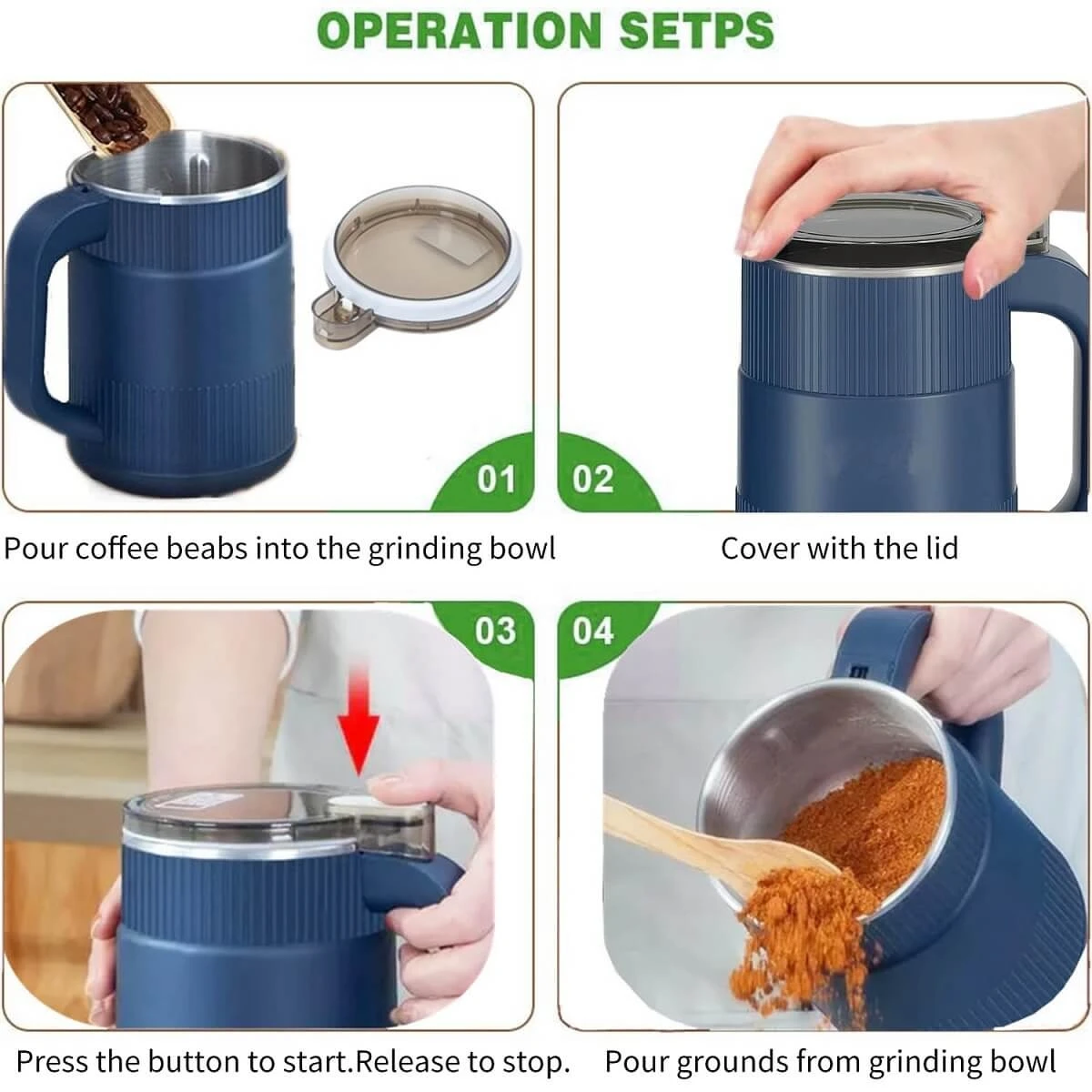 OPERATION SETPS

01

Pour coffee beabs into the grinding bowl

02

Cover with the lid

03

Press the button to start.Release to stop.

04

Pour grounds from grinding bowl